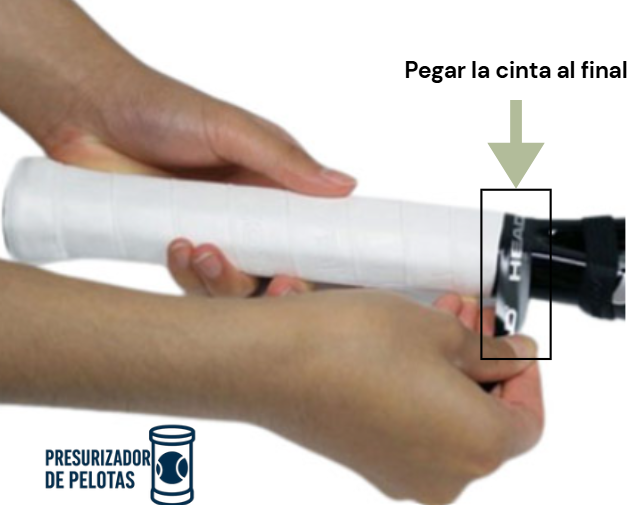 Pegar la cinta al final

HEAD

PRESURIZADOR DE PELOTAS